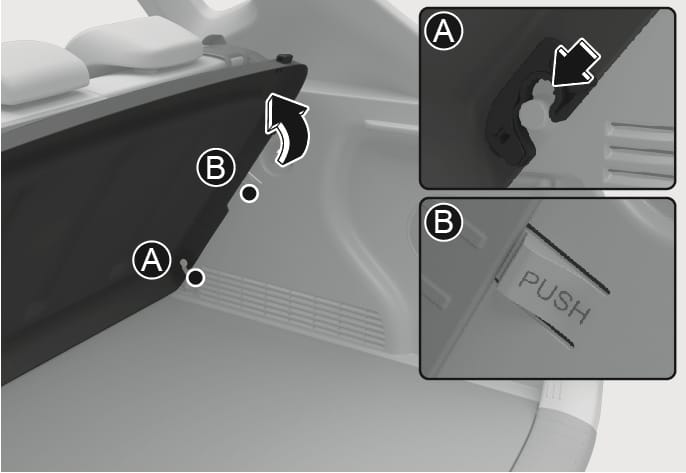 B
A
A
B
PUSH