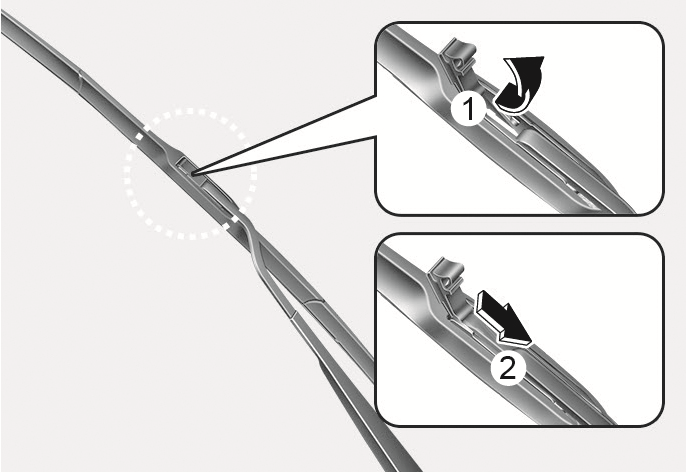 1
2