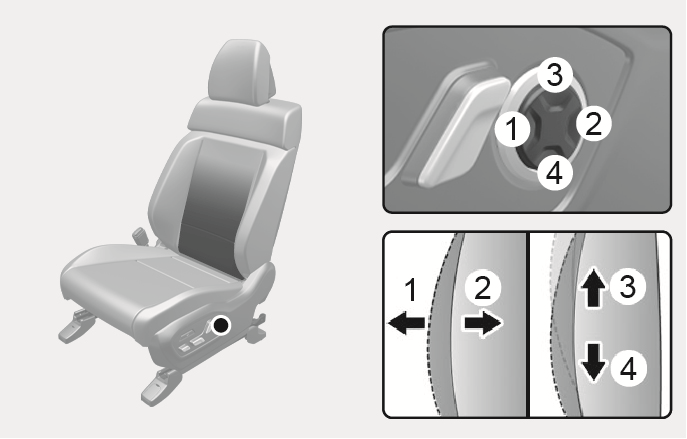 3
1
2
4

1
2
3
4