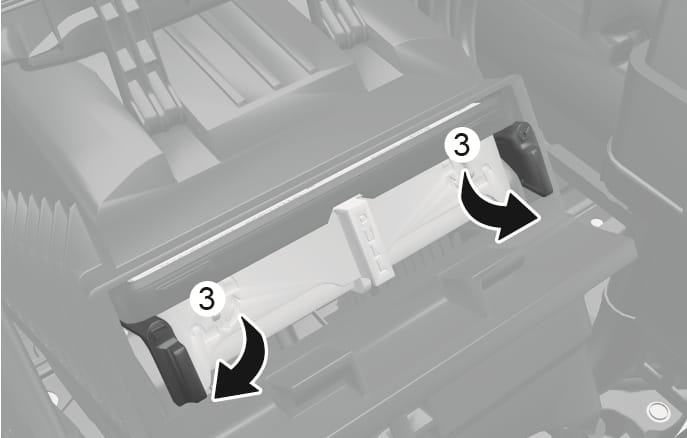 3
3