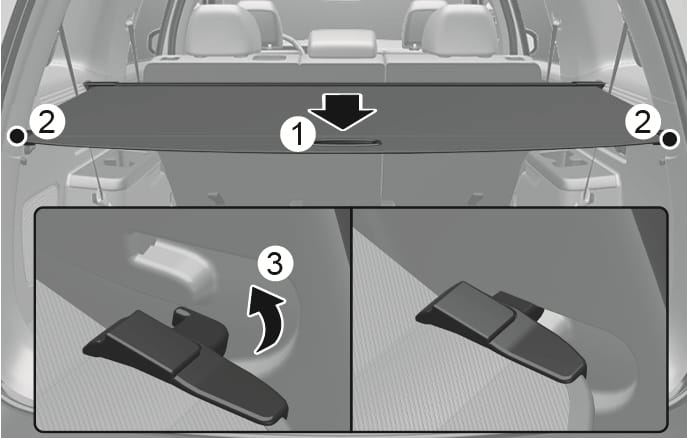 2
1
2
3