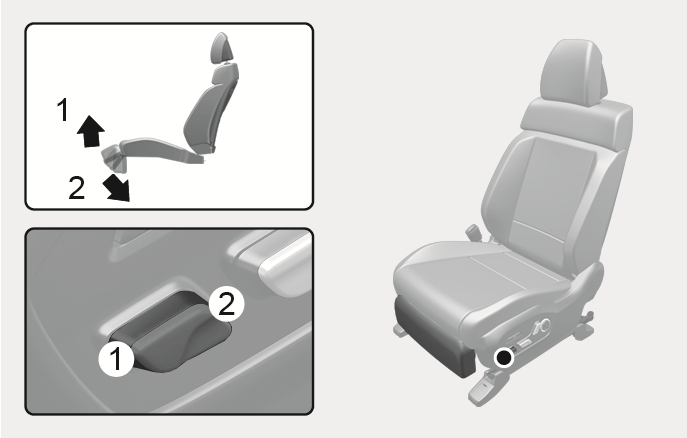 1
2
2
1