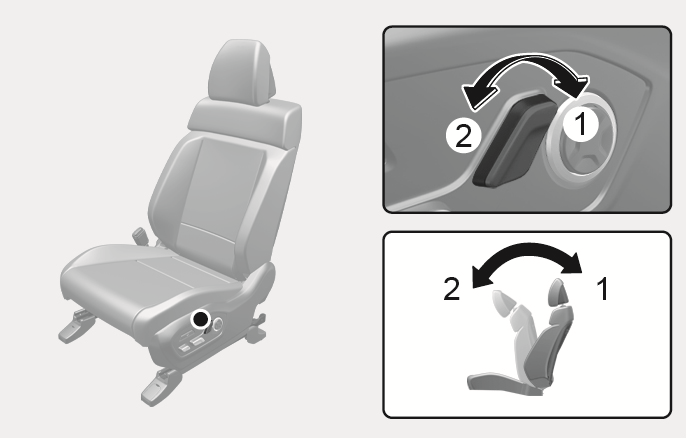 2
1
2
1