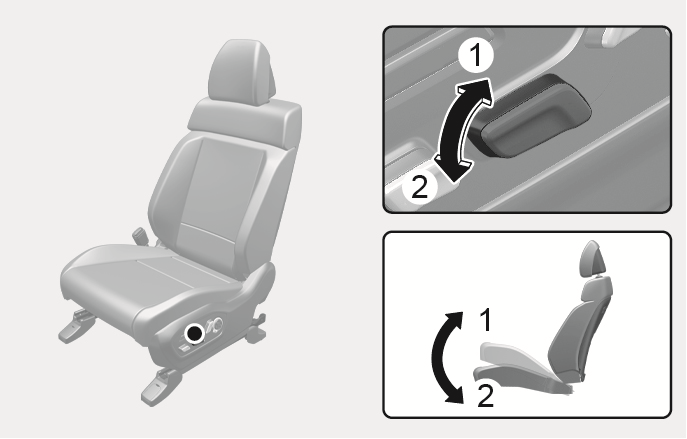 1
2
1
2