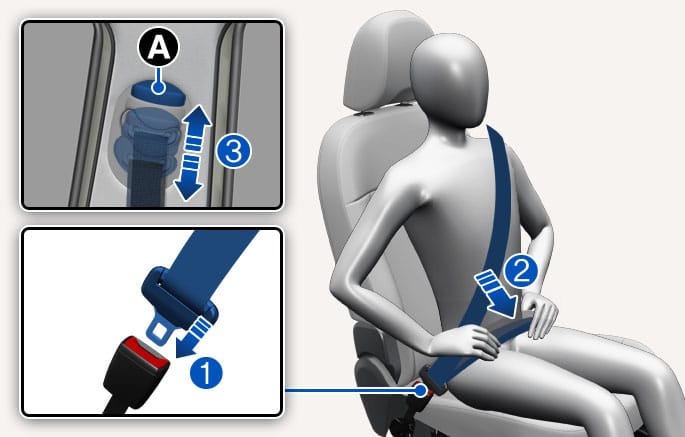 A
3
1
2