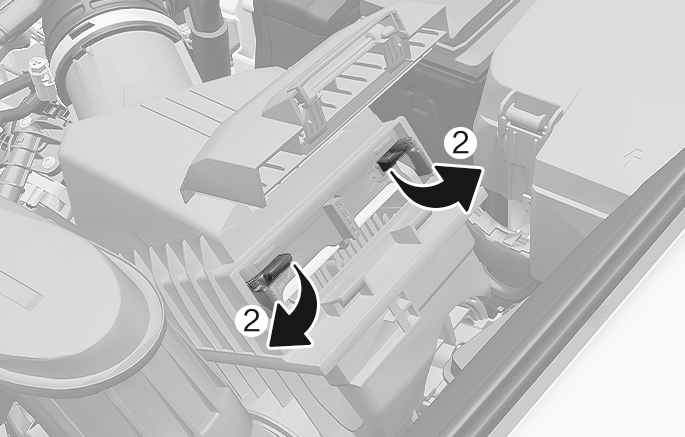 2

2