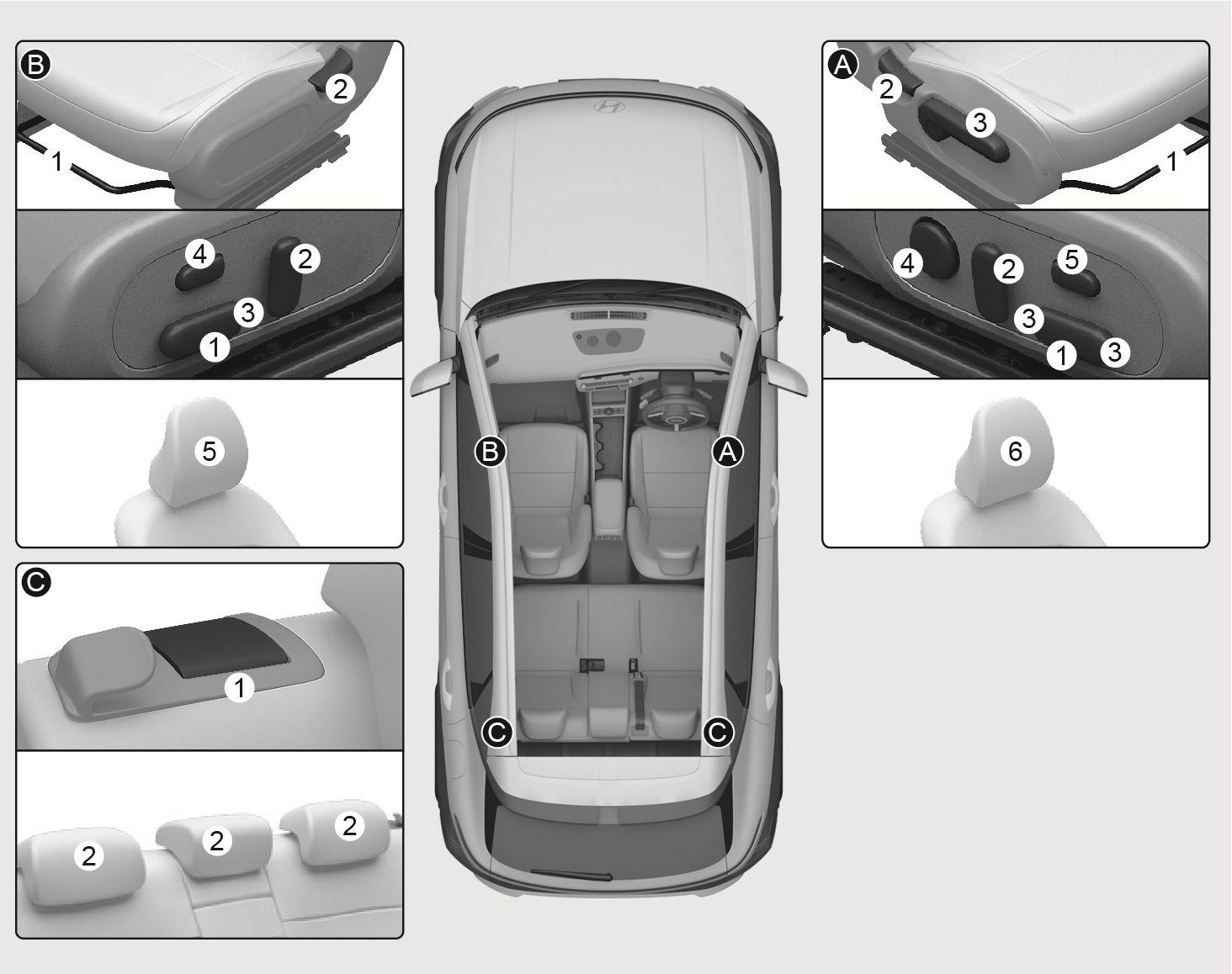 B
2
1
4
2
3
1
5

C
1
2
2
2

B
A
C
C

A
2
3
1
4
2
5
3
1
3
6