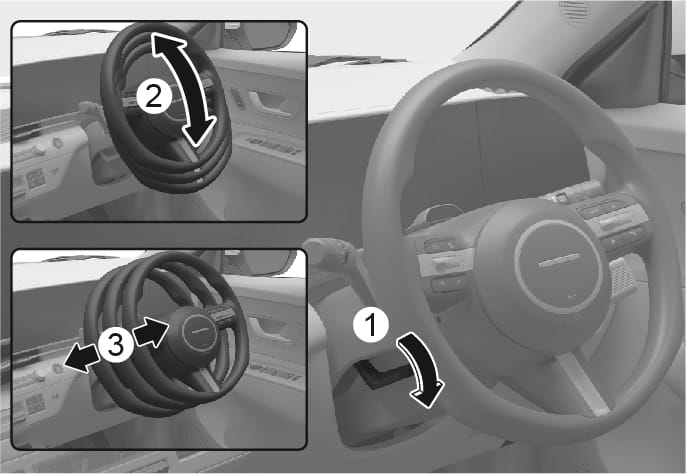 2

3

1