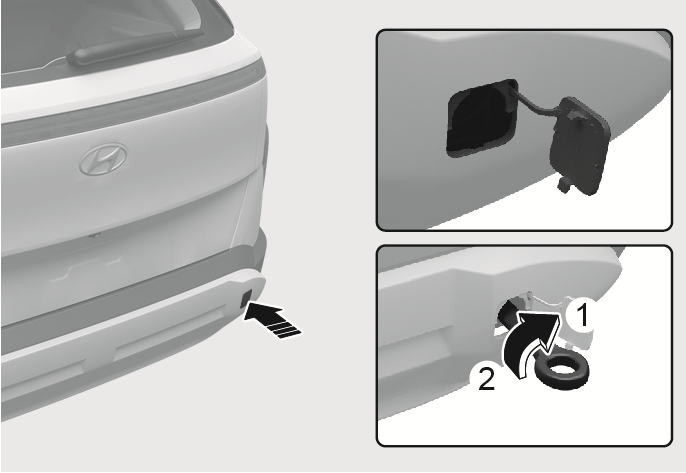 1

2