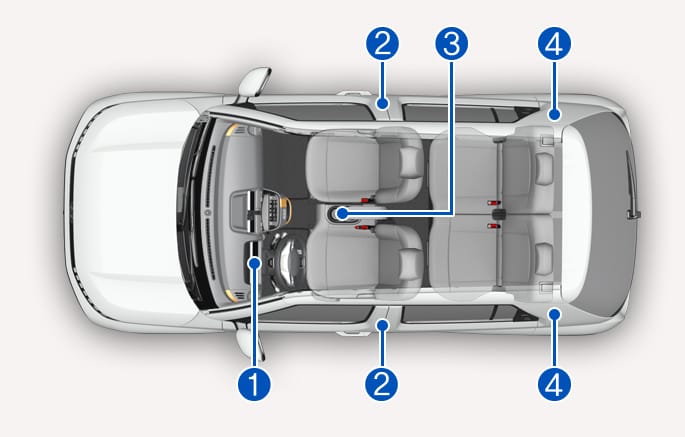 2
3
4
1
2
4