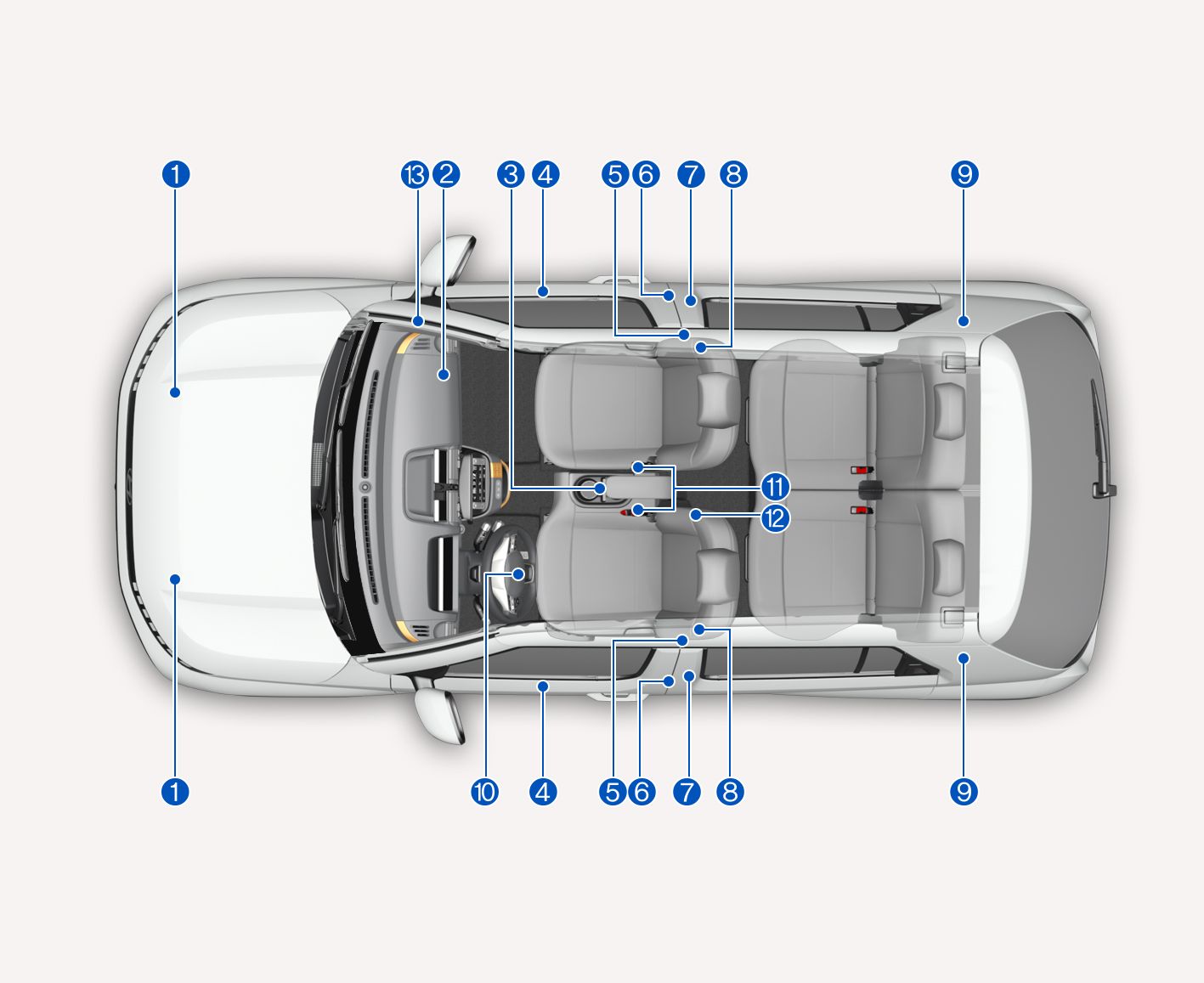 1 13 2 3 4 5 6 7 8 9

11
12

1 10 4 5 6 7 8 9