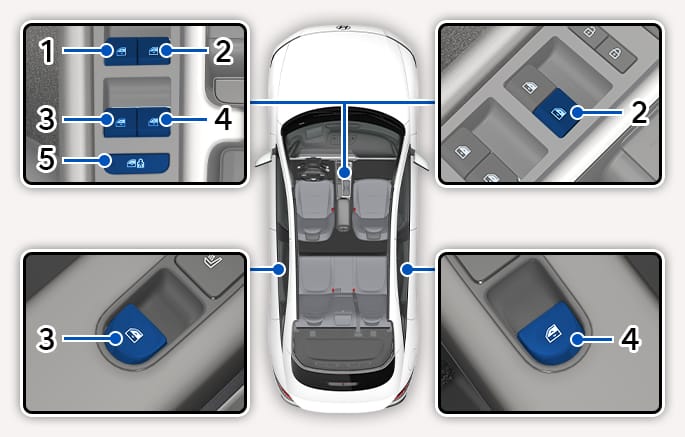 1
2
3
4
5
2
3
4