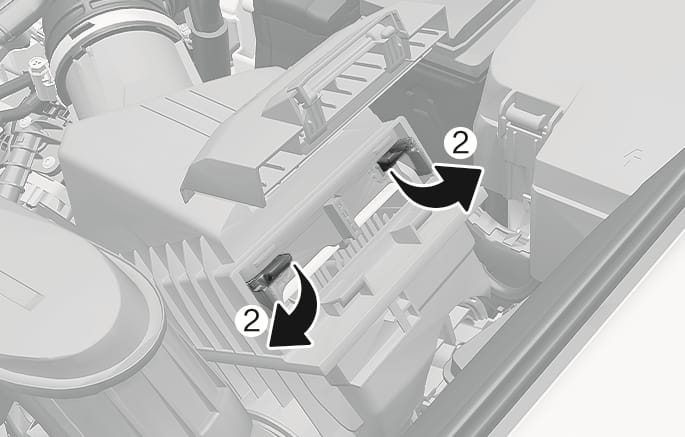 2
2