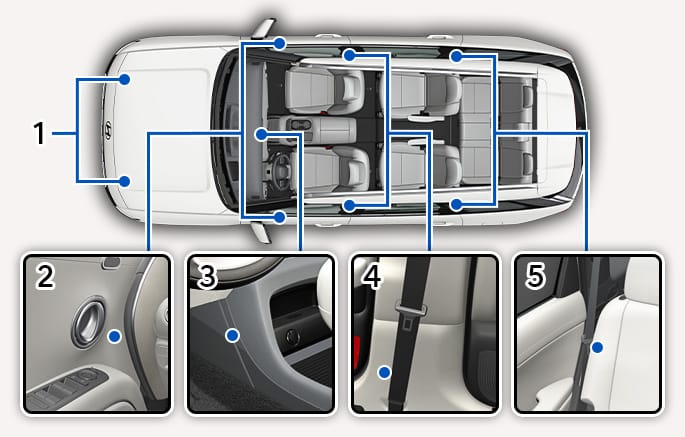 1

2

3

4

5