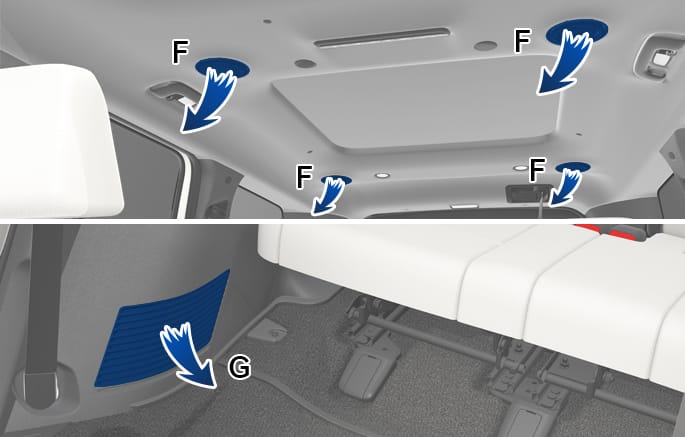 F
F
F
F
G