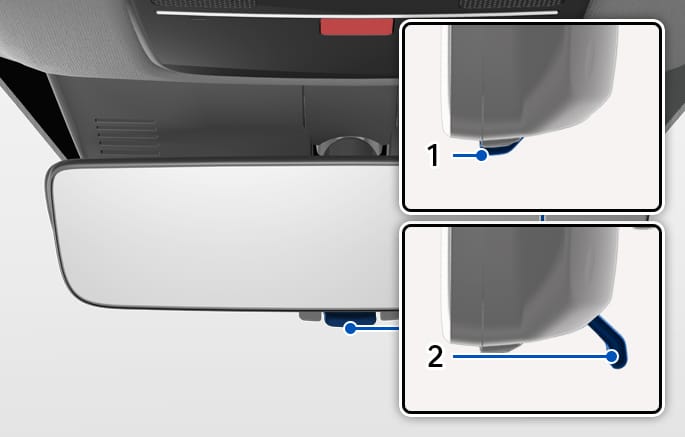 1

2