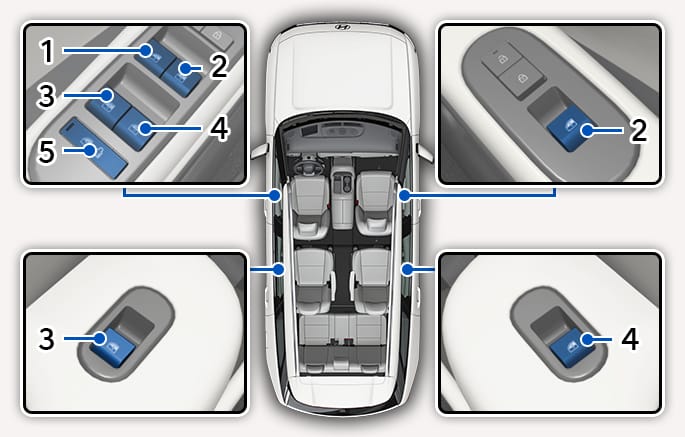 1
2
3
4
5
2
3
4