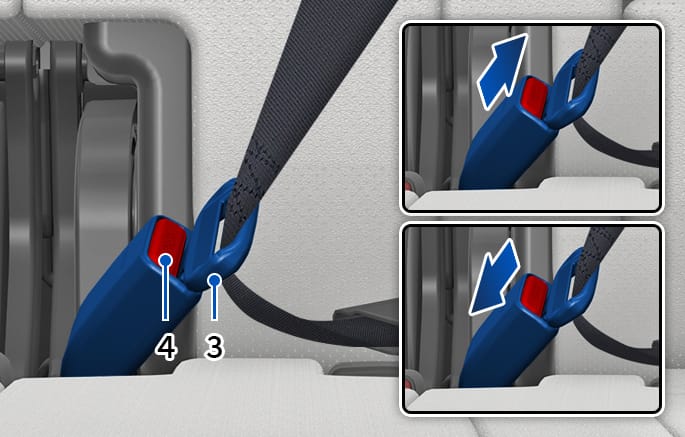 4
3