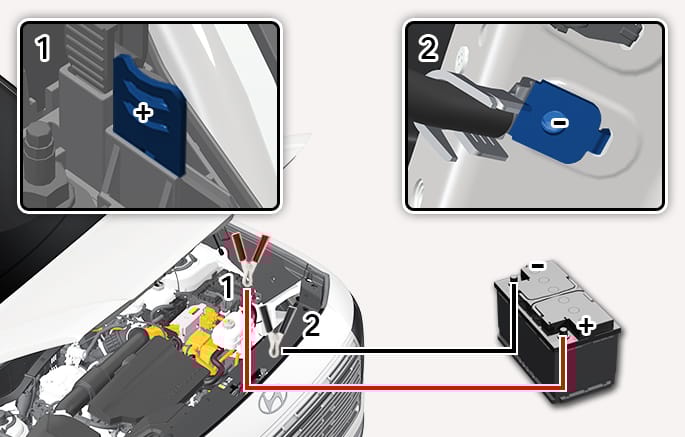 1
+
2
-
1
2
-
+