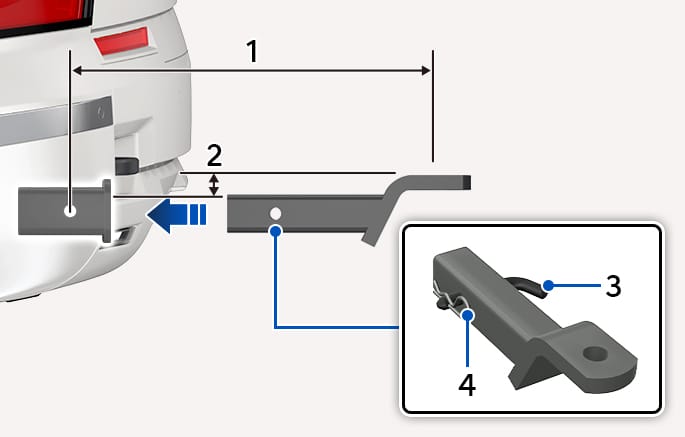 1
2
3
4