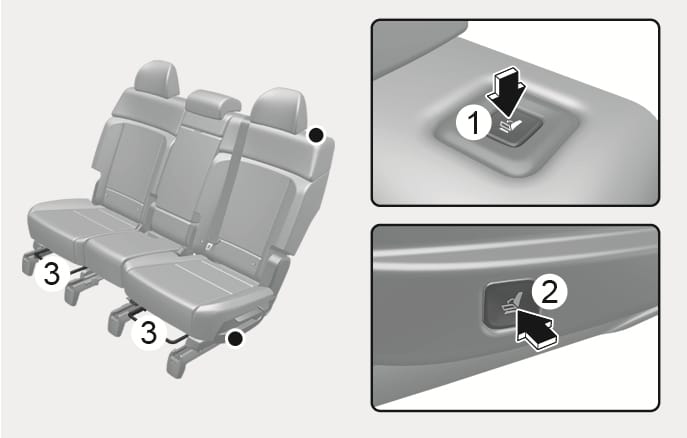 3
3
1
2