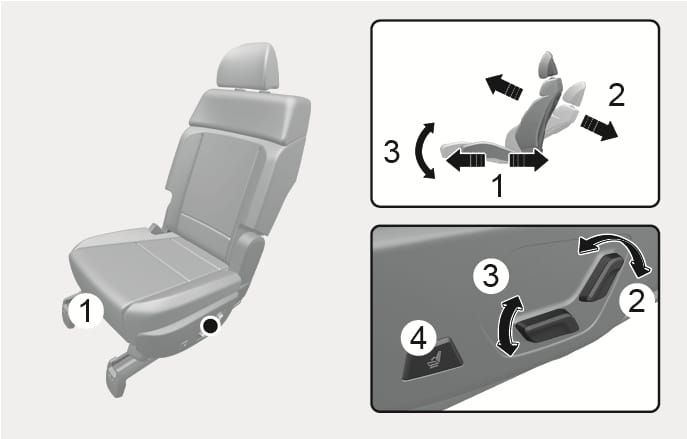 1

2
3
1

3
2
4