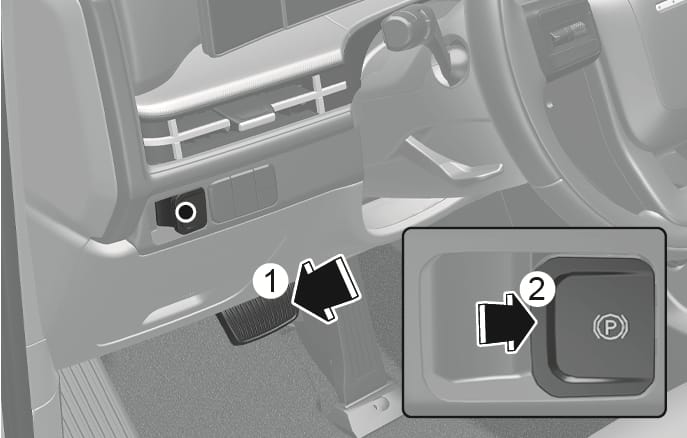 1
2
(P)