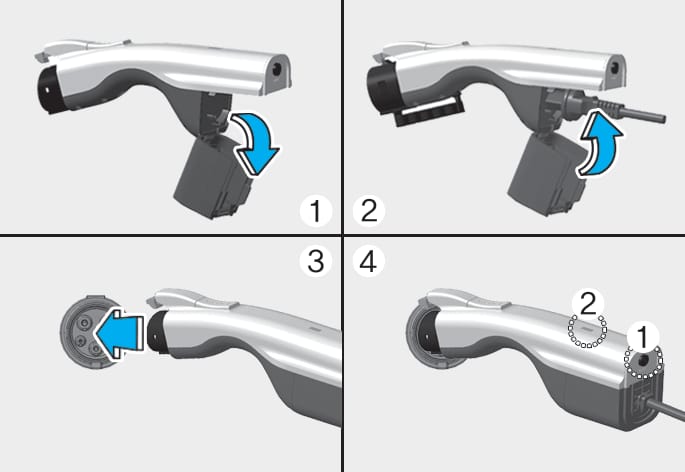 1
2
3
4
2
1