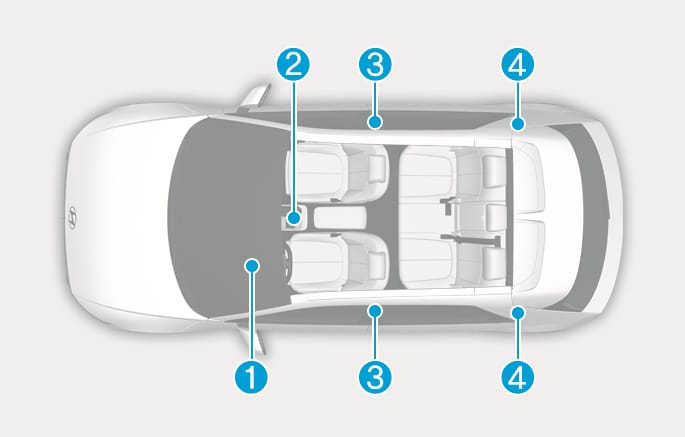 2
3
4
1
3
4