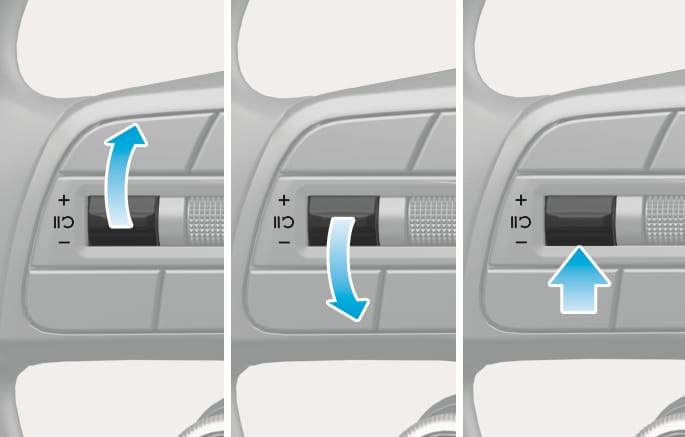 +
−

+
−

+
−