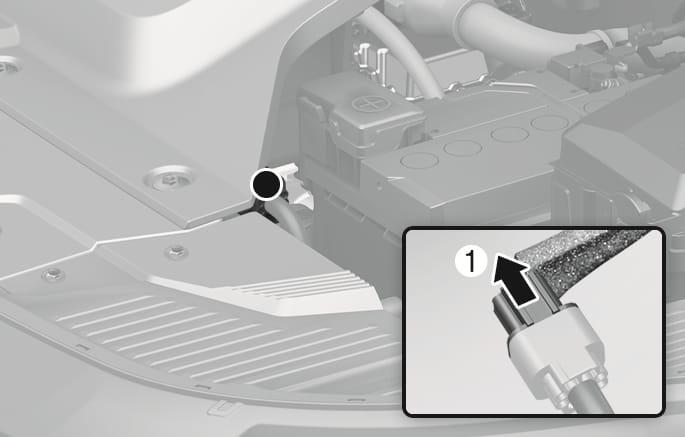 1