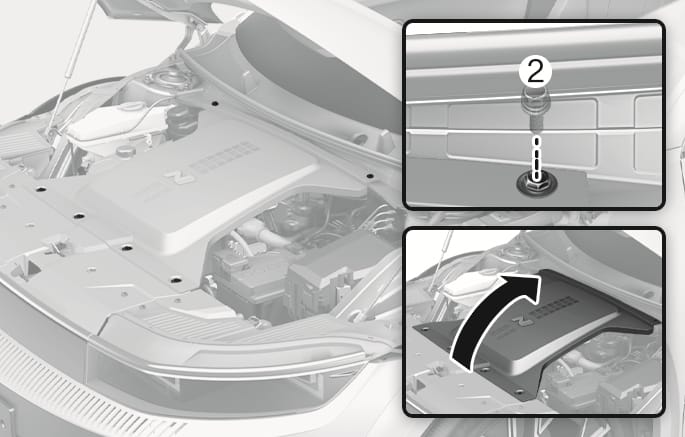 2