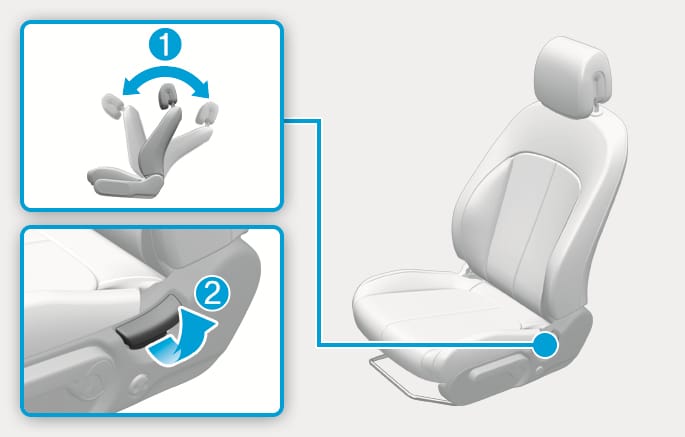 1

2