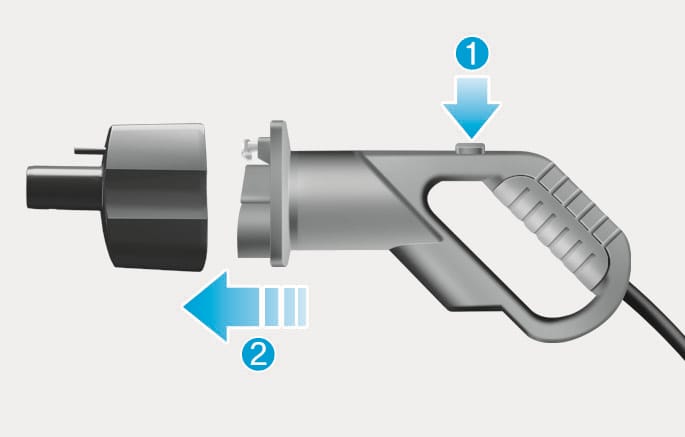 1
2