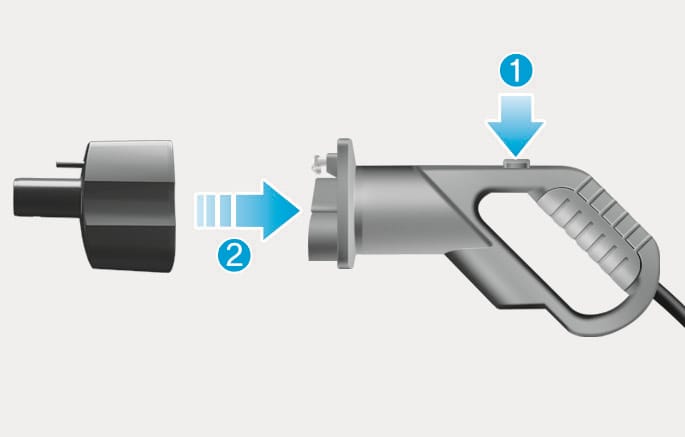 1

2