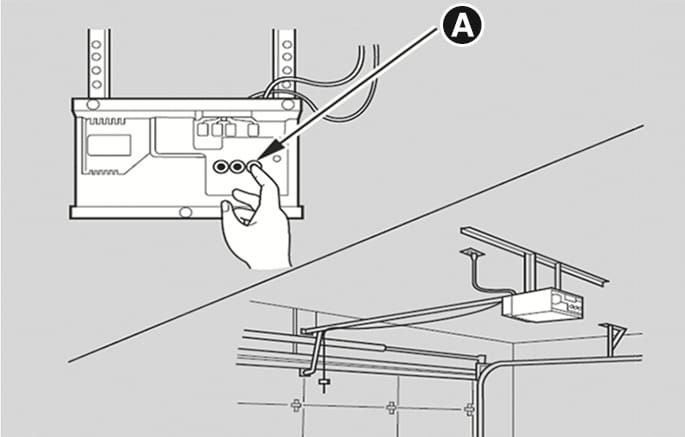 A