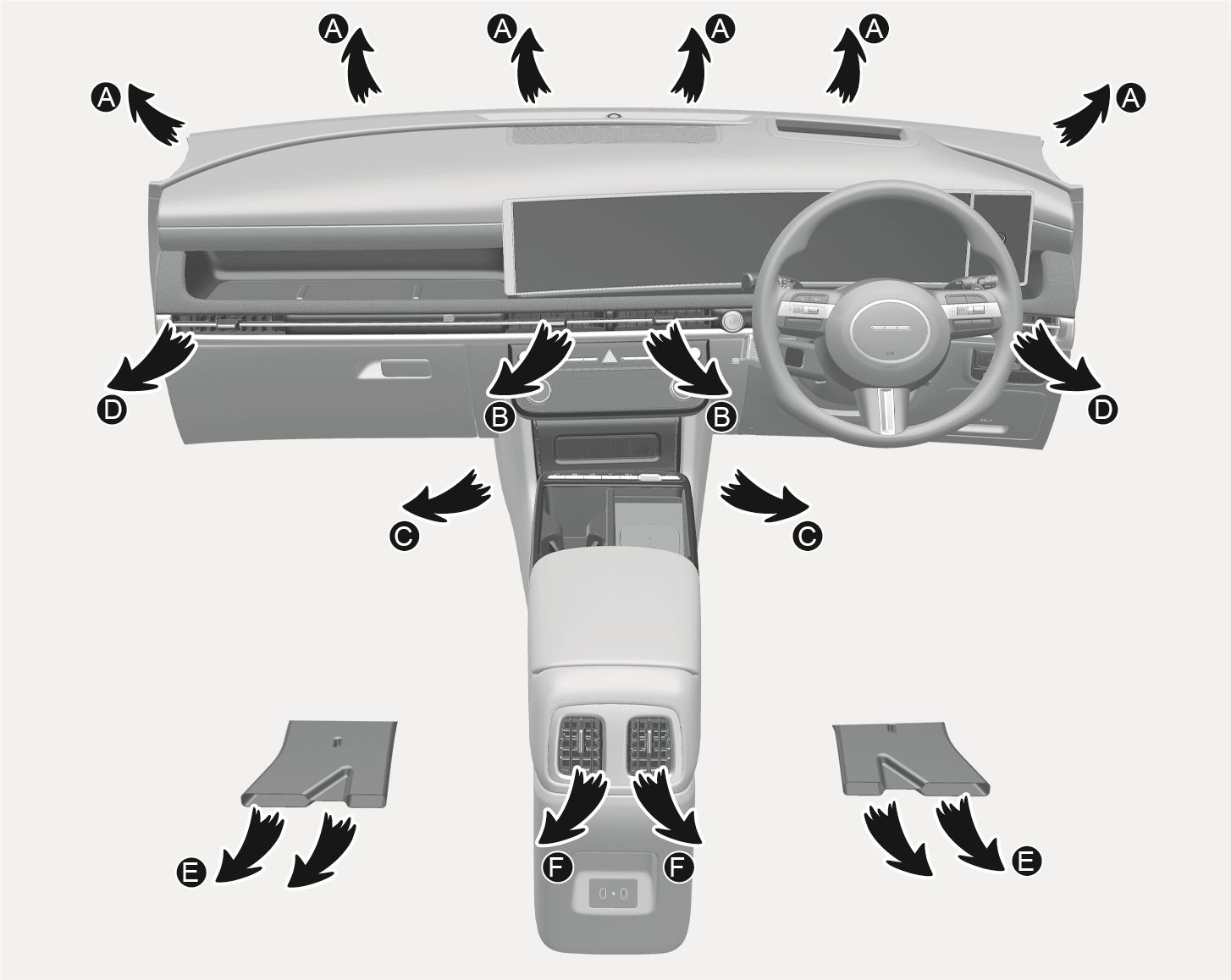 A
A
A
A
A
A
D
B
B
D
C
C
E
F
F
E