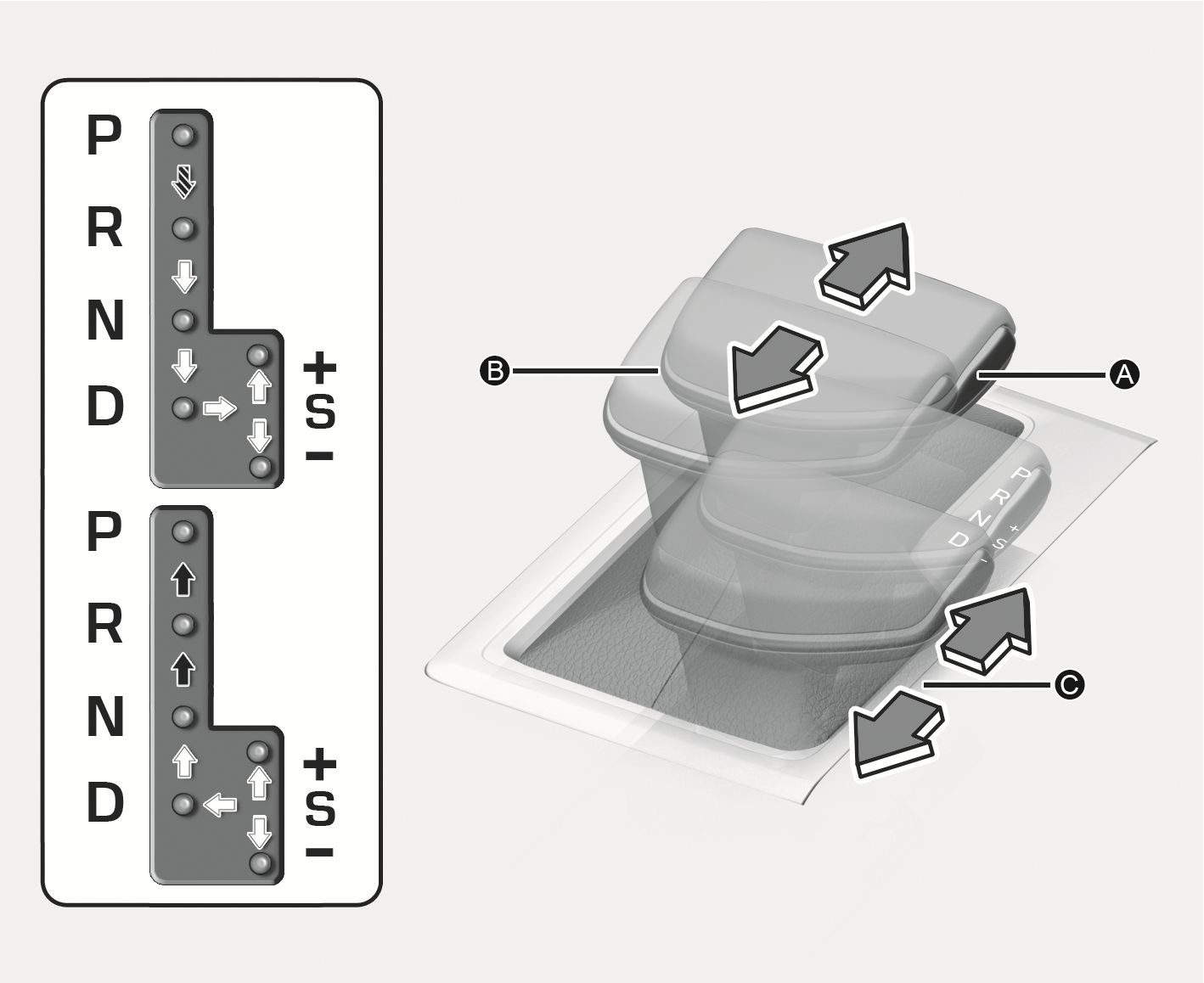 P
R
N
D
+
S
−
P
R
N
D
+
S
−
B
A
P
R
N
D
+
S
-
C