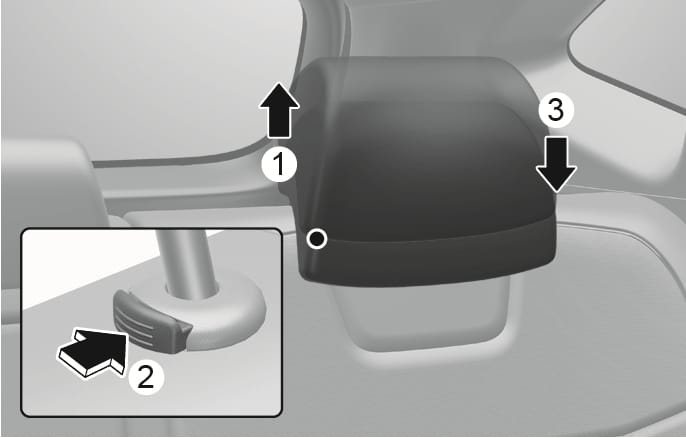 1
2
3