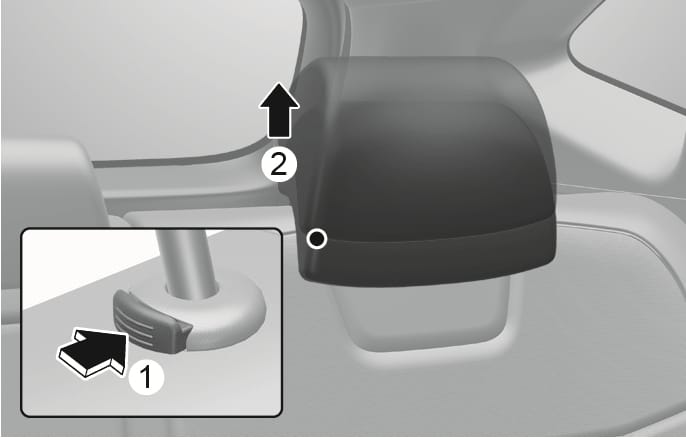 2

1