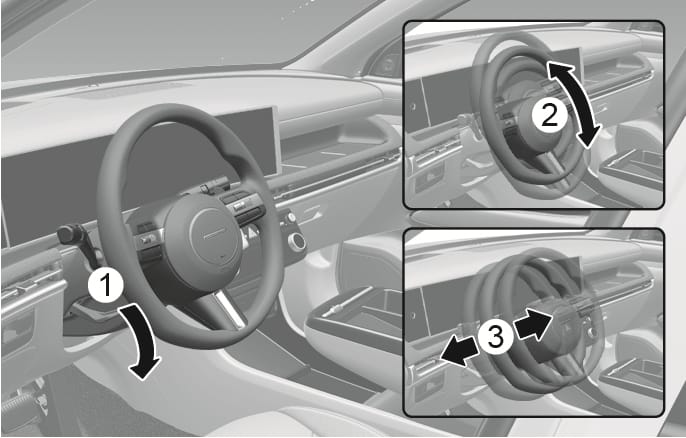 1
2
3