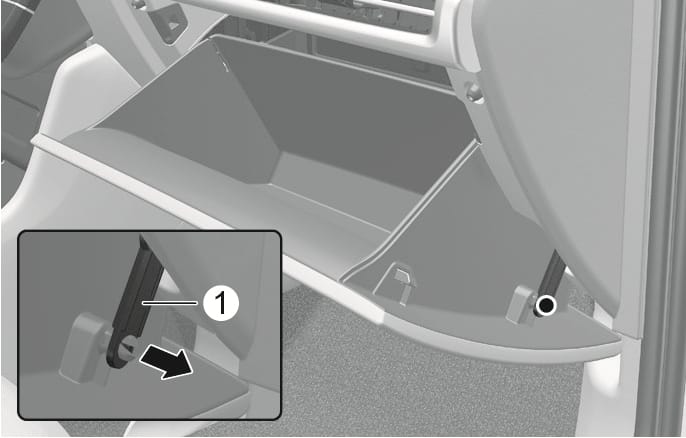 1