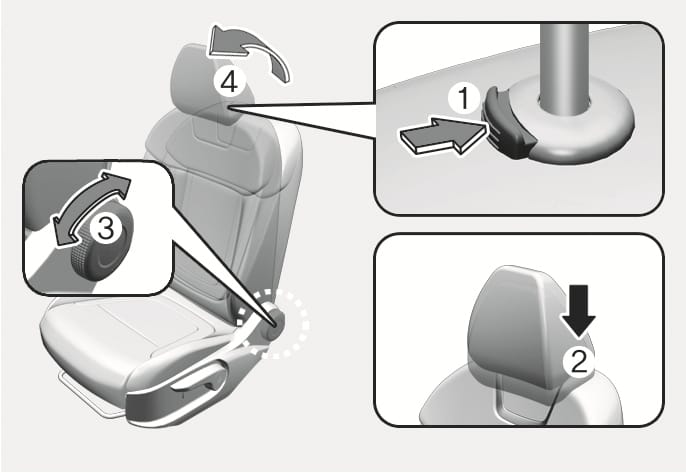 4
1
3
2