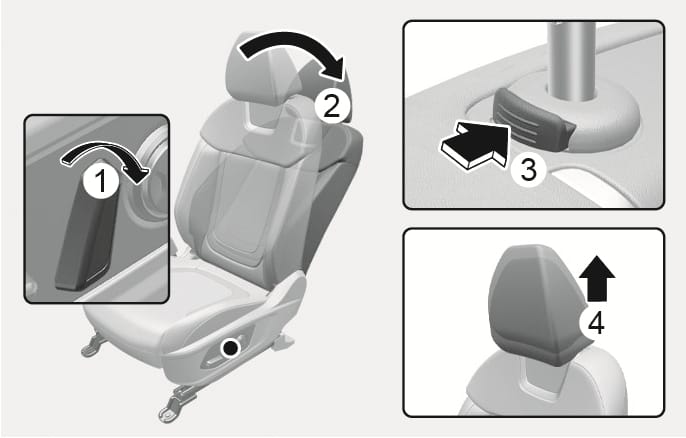 1
2
3
4