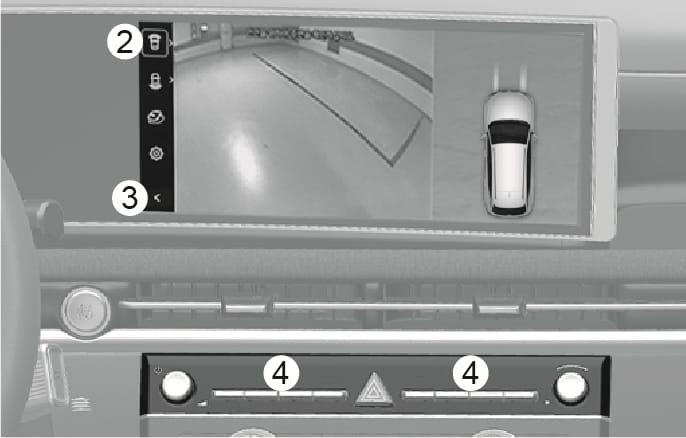 2

3

4

4