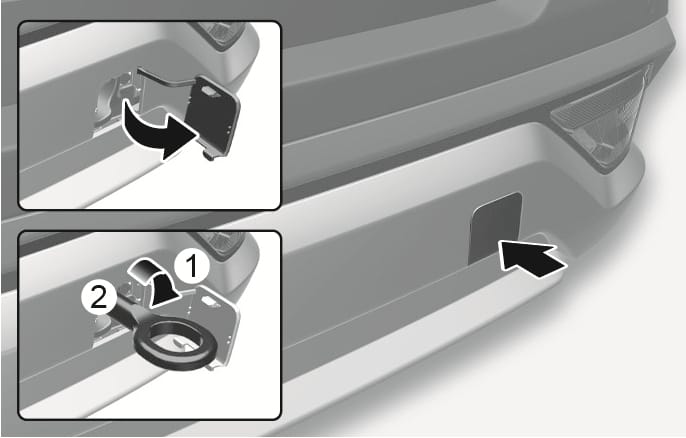 1
2