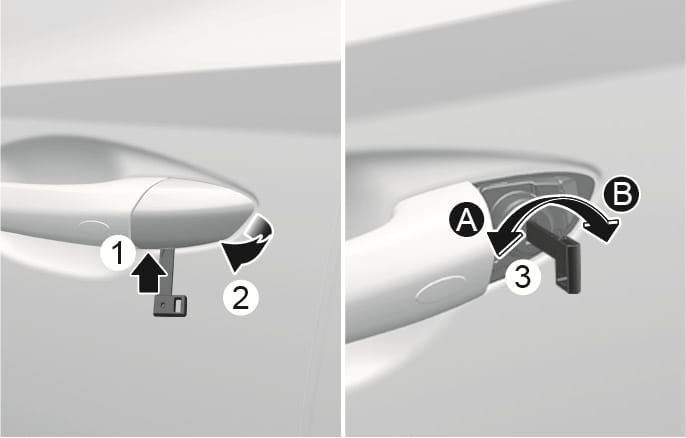 1
2
A
B
3