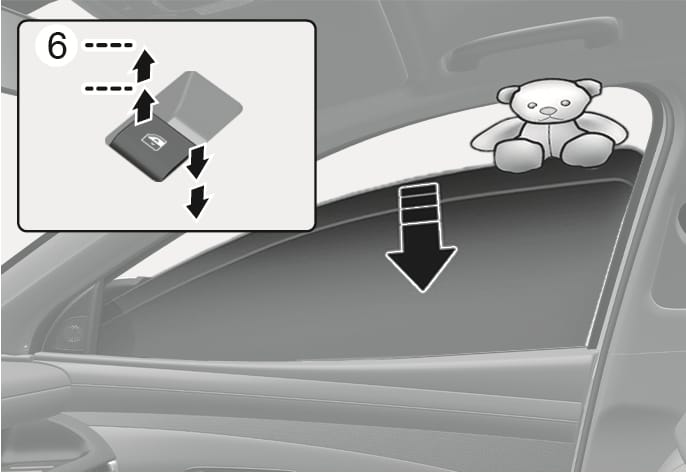 6