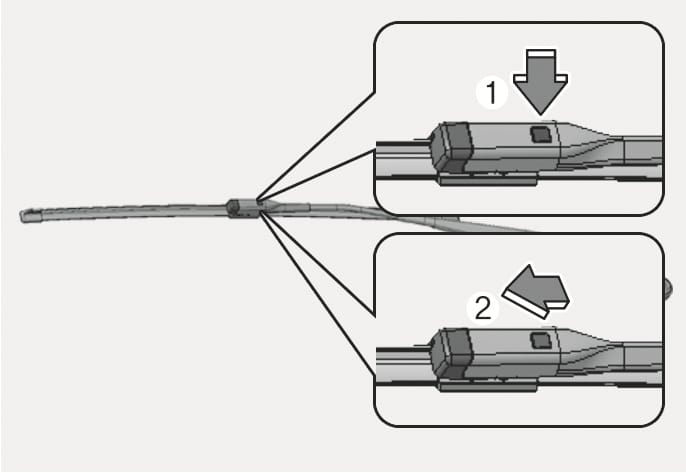 1

2