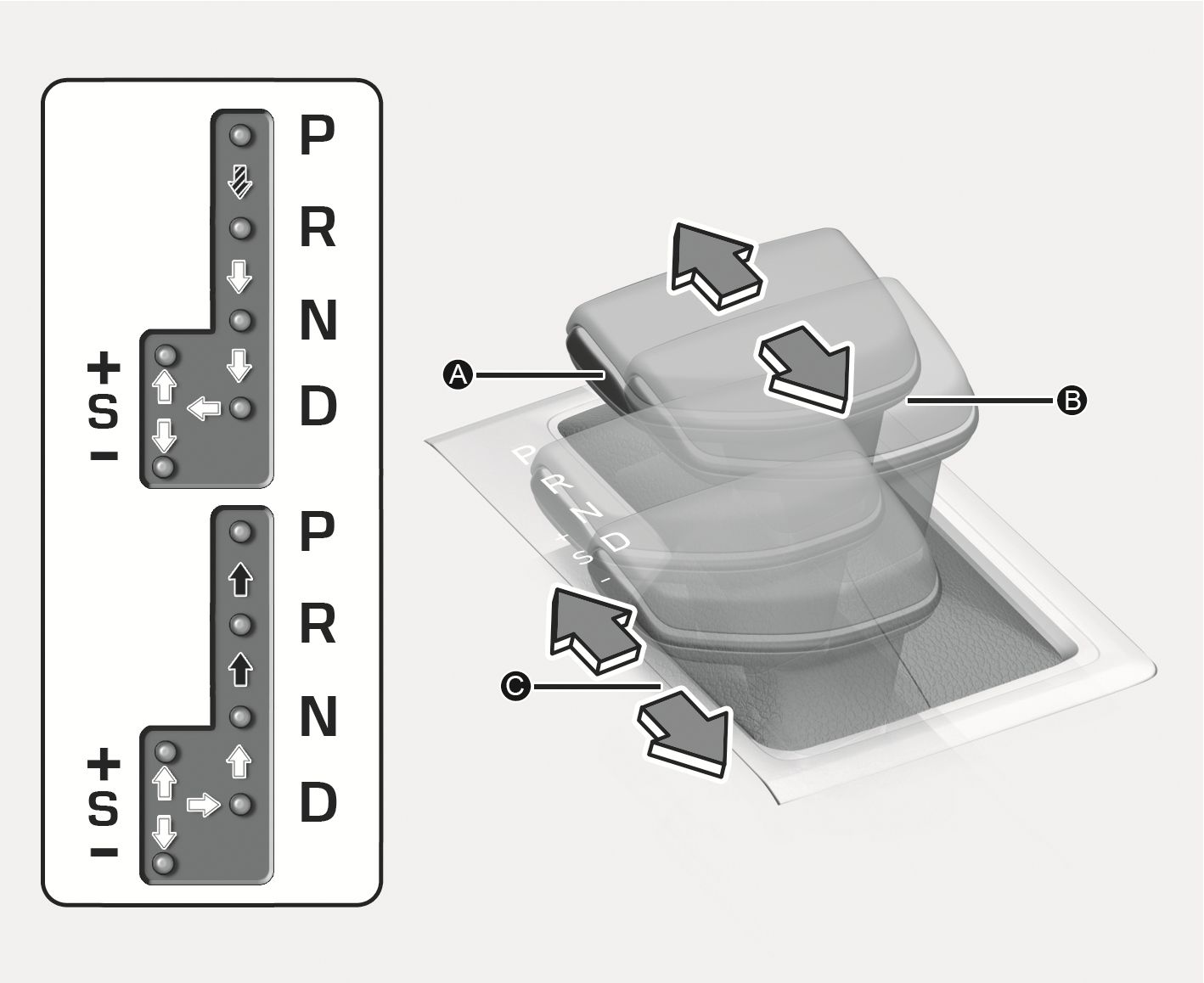 P
R
N
D
+
S
−
P
R
N
D
+
S
−
A
B
C
P
R
N
D
+
S
−